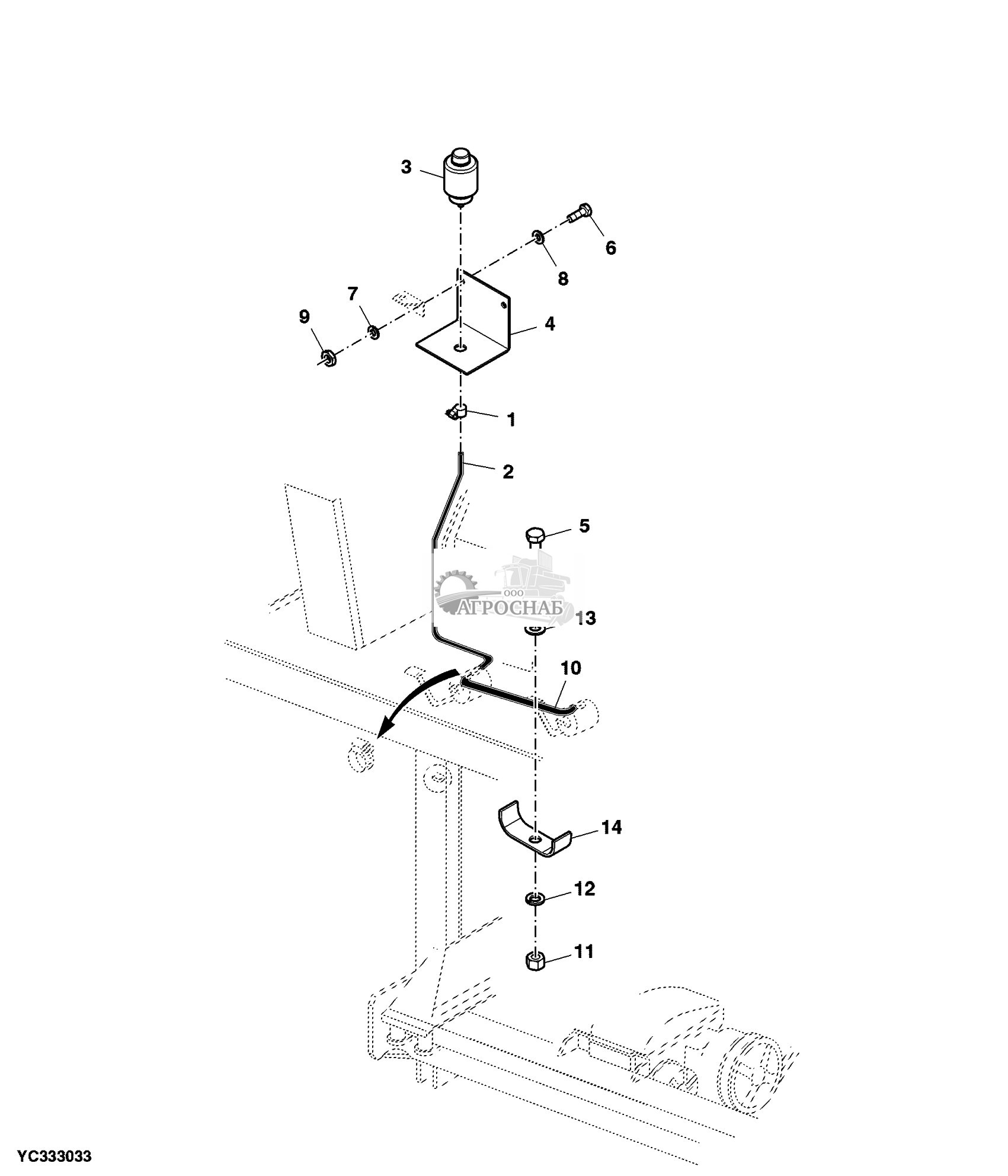 3
6
8
7
9
4
1
2
5
ООО
АГРОСНАБ
13
10
14
12
11
YC333033